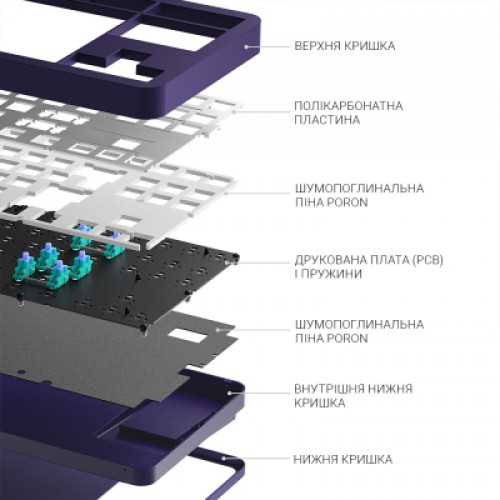 ВЕРХНЯ КРИШКА

ПОЛІКАРБОНАТНА ПЛАСТИНА

ШУМОПОГЛИНАЛЬНА ПІНА PORON

ДРУКОВАНА ПЛАТА (PCB) І ПРУЖИНИ

ШУМОПОГЛИНАЛЬНА ПІНА PORON

ВНУТРІШНЯ НИЖНЯ КРИШКА

НИЖНЯ КРИШКА