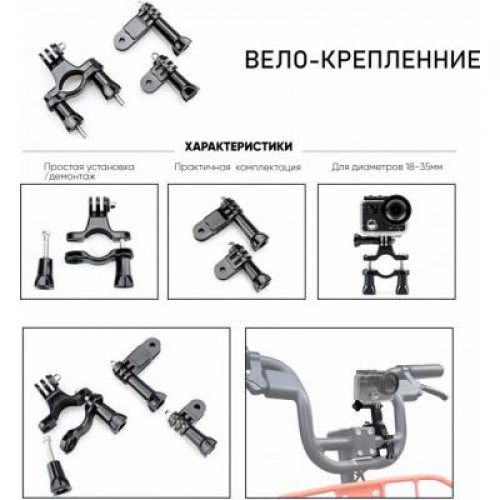 ВЕЛО-КРЕПЛЕННИЕ

ХАРАКТЕРИСТИКИ

Простая установка /демонтаж

Практичная комплектация

Для диаметров 18-35мм